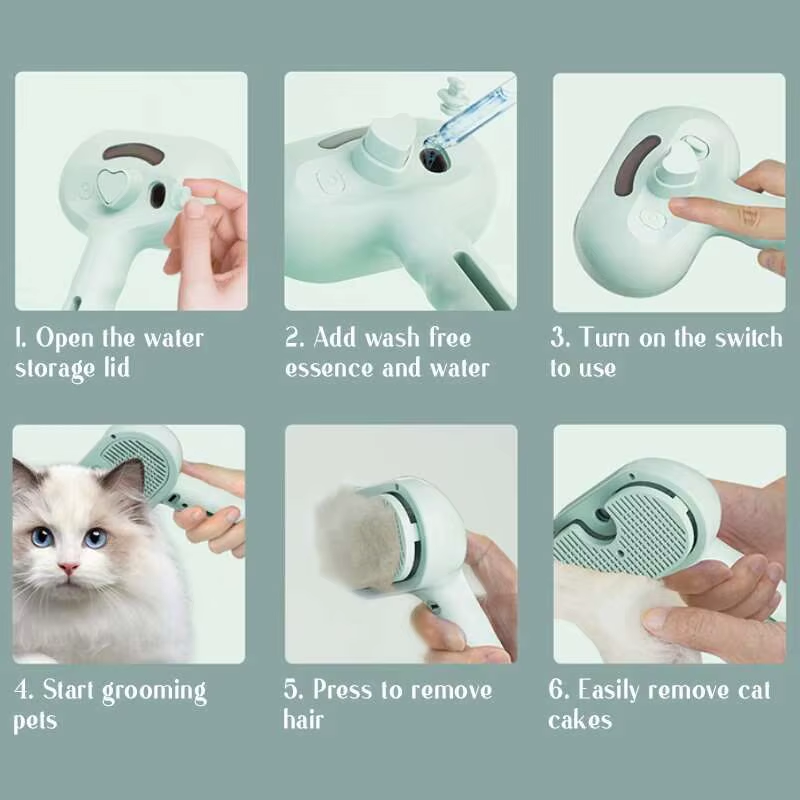 1. Open the water storage lid

2. Add wash free essence and water

3. Turn on the switch to use

4. Start grooming pets

5. Press to remove hair

6. Easily remove cat cakes